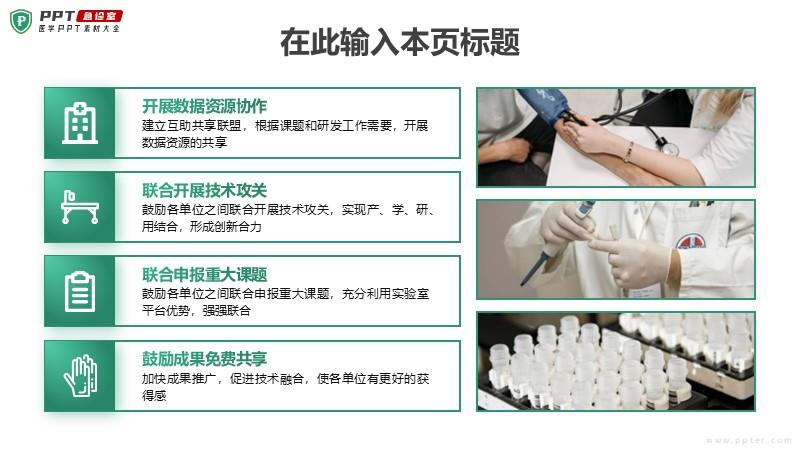 PPT 急诊室
医学PPT素材大全

在此输入本页标题

开展数据资源协作
建立互助共享联盟，根据课题和研发工作需要，开展数据资源的共享

联合开展技术攻关
鼓励各单位之间联合开展技术攻关，实现产、学、研、用结合，形成创新合力

联合申报重大课题
鼓励各单位之间联合申报重大课题，充分利用实验室平台优势，强强联合

鼓励成果免费共享
加快成果推广，促进技术融合，使各单位有更好的获得感

www.ppter.com