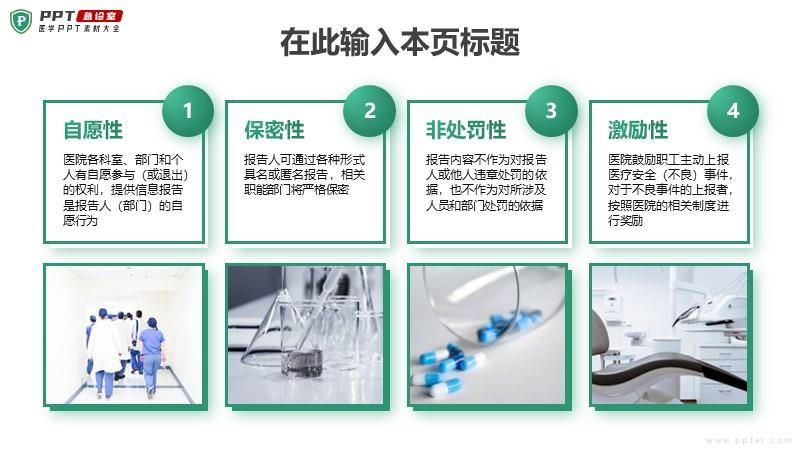 PPT 急诊室
医学PPT素材大全

在此输入本页标题

1
自愿性
医院各科室、部门和个人有自愿参与（或退出）的权利，提供信息报告是报告人（部门）的自愿行为

2
保密性
报告人可通过各种形式具名或匿名报告，相关职能部门将严格保密

3
非处罚性
报告内容不作为对报告人或他人违章处罚的依据，也不作为对所涉及人员和部门处罚的依据

4
激励性
医院鼓励职工主动上报医疗安全（不良）事件，对于不良事件的上报者，按照医院的相关制度进行奖励

www.ppter.com