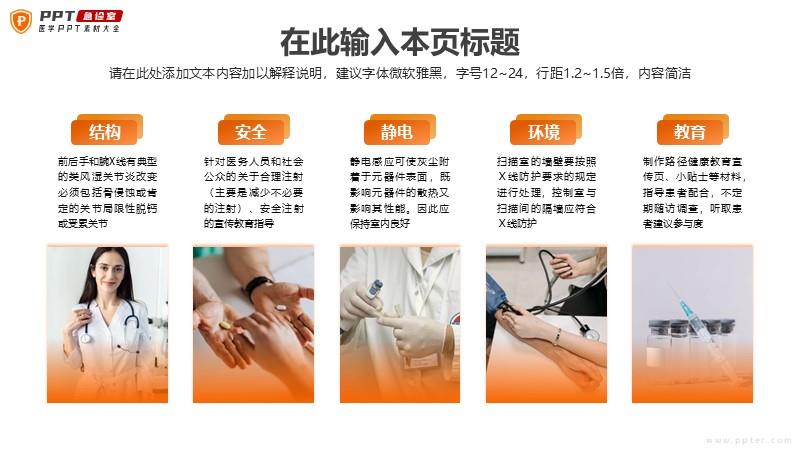 PPT 急诊室
医学PPT素材大全

在此输入本页标题

请在此处添加文本内容加以解释说明，建议字体微软雅黑，字号12~24，行距1.2~1.5倍，内容简洁

结构

前后手和腕X线有典型的类风湿关节炎改变必须包括骨侵蚀或肯定的关节局限性脱钙或受累关节

安全

针对医务人员和社会公众的关于合理注射（主要是减少不必要的注射）、安全注射的宣传教育指导

静电

静电感应可使灰尘附着于元器件表面，既影响元器件的散热又影响其性能。因此应保持室内良好

环境

扫描室的墙壁要按照X线防护要求的规定进行处理，控制室与扫描间的隔墙应符合X线防护

教育

制作路径健康教育宣传页、小贴士等材料，指导患者配合，不定期随访调查，听取患者建议参与度

www.ppter.com