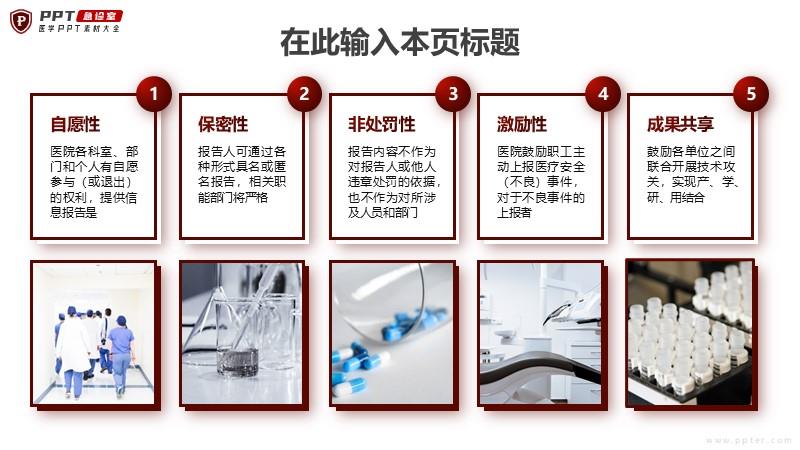 PPT 急诊室
医学PPT素材大全

在此输入本页标题

1
自愿性
医院各科室、部门和个人有自愿参与（或退出）的权利，提供信息报告是

2
保密性
报告人可通过各种形式具名或匿名报告，相关职能部门将严格

3
非处罚性
报告内容不作为对报告人或他人违章处罚的依据，也不作为对所涉及人员和部门

4
激励性
医院鼓励职工主动上报医疗安全（不良）事件，对于不良事件的上报者

5
成果共享
鼓励各单位之间联合开展技术攻关，实现产、学、研、用结合

www.ppter.com