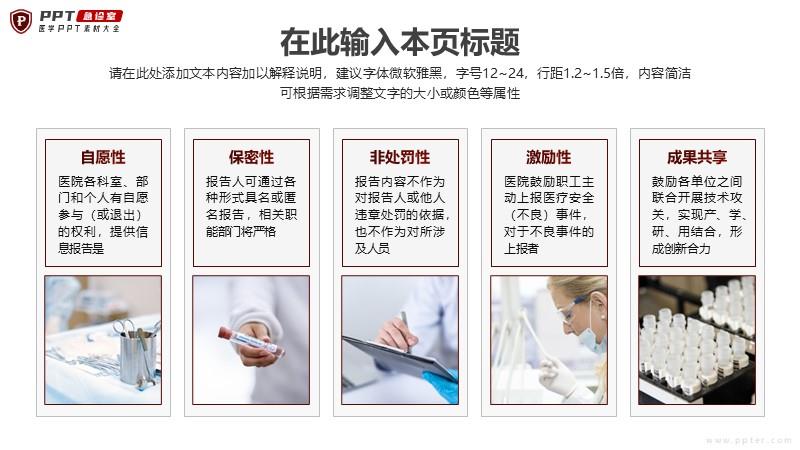 PPT 急诊室
医学PPT素材大全

在此输入本页标题

请在此处添加文本内容加以解释说明，建议字体微软雅黑，字号12~24，行距1.2~1.5倍，内容简洁
可根据需求调整文字的大小或颜色等属性

自愿性

医院各科室、部门和个人有自愿参与（或退出）的权利，提供信息报告是

保密性

报告人可通过各种形式具名或匿名报告，相关职能部门将严格

非处罚性

报告内容不作为对报告人或他人违章处罚的依据，也不作为对所涉及人员

激励性

医院鼓励职工主动上报医疗安全（不良）事件，对于不良事件的上报者

成果共享

鼓励各单位之间联合开展技术攻关，实现产、学、研、用结合，形成创新合力

www.ppter.com