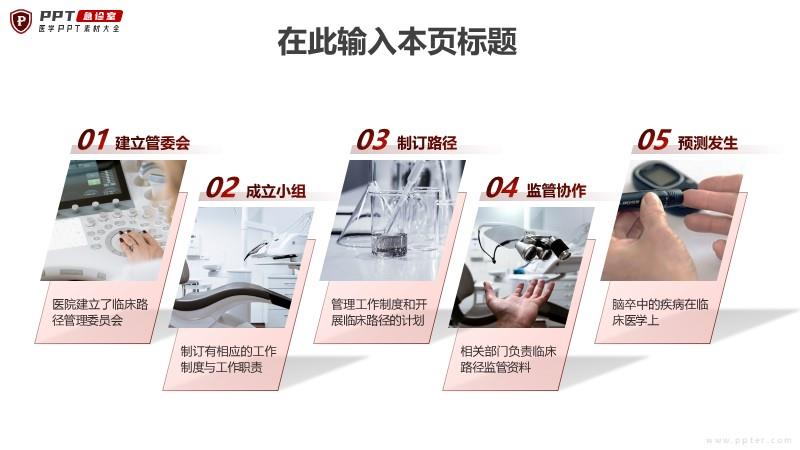 PPT 急诊室
医学PPT素材大全

在此输入本页标题

01 建立管委会

医院建立了临床路径管理委员会

02 成立小组

制订有相应的工作制度与工作职责

03 制订路径

管理工作制度和开展临床路径的计划

04 监管协作

相关部门负责临床路径监管资料

05 预测发生

脑卒中的疾病在临床医学上

www.ppter.com