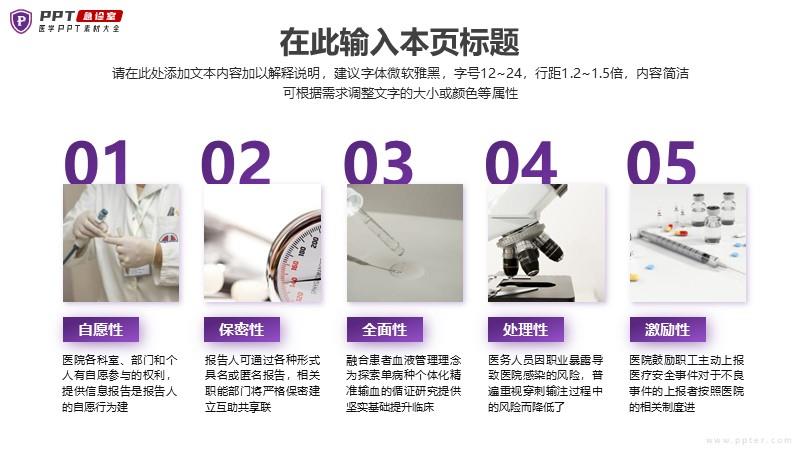 PPT 急诊室
医学PPT素材大全

在此输入本页标题

请在此处添加文本内容加以解释说明，建议字体微软雅黑，字号12~24，行距1.2~1.5倍，内容简洁可根据需求调整文字的大小或颜色等属性

01

自愿性

医院各科室、部门和个人有自愿参与的权利，提供信息报告是报告人的自愿行为建

02

保密性

报告人可通过各种形式具名或匿名报告，相关职能部门将严格保密建立互助共享联

03

全面性

融合患者血液管理理念为探索单病种个体化精准输血的循证研究提供坚实基础提升临床

04

处理性

医务人员因职业暴露导致医院感染的风险，普遍重视穿刺输注过程中的风险而降低了

05

激励性

医院鼓励职工主动上报医疗安全事件对于不良事件的上报者按照医院的相关制度进

www.ppter.com