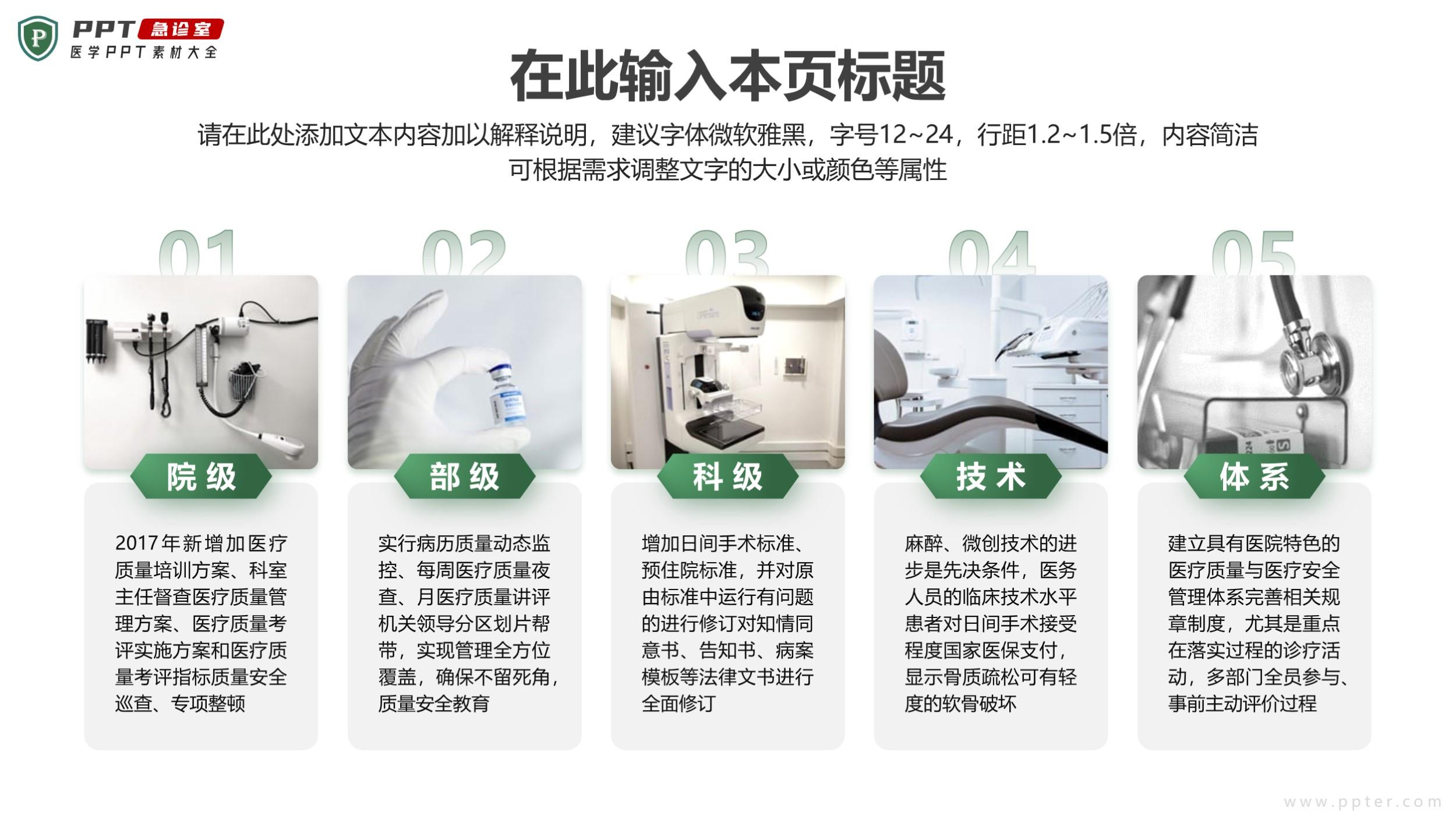 P PPT 急诊室
医学PPT素材大全

在此输入本页标题

请在此处添加文本内容加以解释说明，建议字体微软雅黑，字号12~24，行距1.2~1.5倍，内容简洁可根据需求调整文字的大小或颜色等属性

01
院级
2017年新增加医疗质量培训方案、科室主任督查医疗质量管理方案、医疗质量考评实施方案和医疗质量考评指标质量安全巡查、专项整顿

02
部级
实行病历质量动态监控、每周医疗质量夜查、月医疗质量讲评机关领导分区划片帮带，实现管理全方位覆盖，确保不留死角，质量安全教育

03
科级
增加日间手术标准、预住院标准，并对原由标准中运行有问题的进行修订对知情同意书、告知书、病案模板等法律文书进行全面修订

04
技术
麻醉、微创技术的进步是先决条件，医务人员的临床技术水平患者对日间手术接受程度国家医保支付，显示骨质疏松可有轻度的软骨破坏

05
体系
建立具有医院特色的医疗质量与医疗安全管理体系完善相关规章制度，尤其是重点在落实过程的诊疗活动，多部门全员参与、事前主动评价过程

www.ppter.com