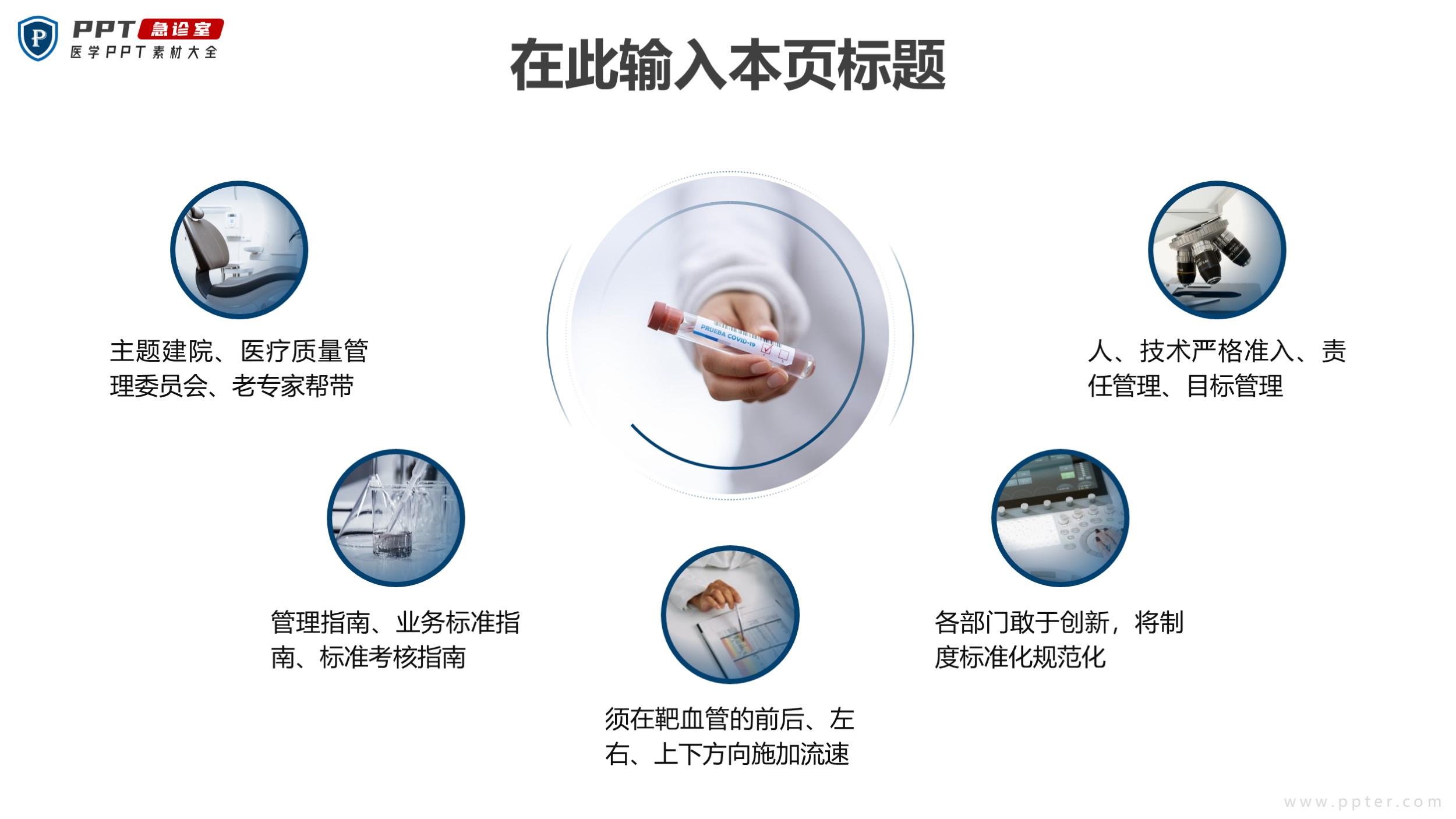 P PPT 急诊室
医学PPT素材大全

在此输入本页标题

PRUEBA COVID-19

主题建院、医疗质量管理委员会、老专家帮带

人、技术严格准入、责任管理、目标管理

管理指南、业务标准指南、标准考核指南

各部门敢于创新，将制度标准化规范化

须在靶血管的前后、左右、上下方向施加流速

www.ppter.com