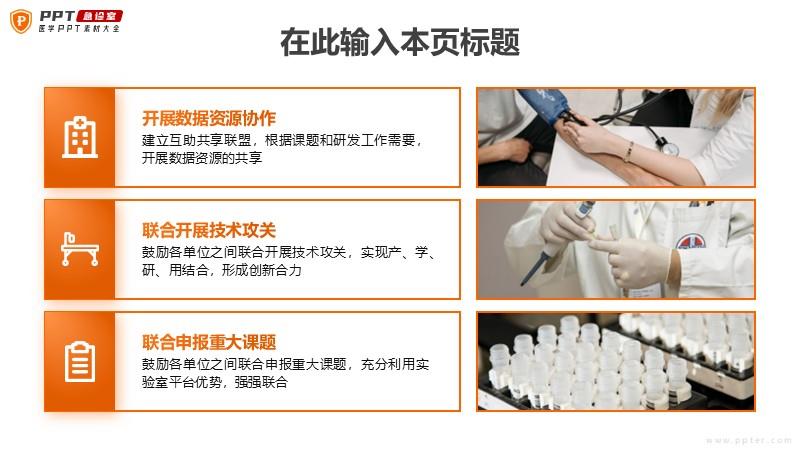 PPT 急诊室
医学PPT素材大全

在此输入本页标题

开展数据资源协作
建立互助共享联盟，根据课题和研发工作需要，开展数据资源的共享

联合开展技术攻关
鼓励各单位之间联合开展技术攻关，实现产、学、研、用结合，形成创新合力

联合申报重大课题
鼓励各单位之间联合申报重大课题，充分利用实验室平台优势，强强联合

www.ppter.com