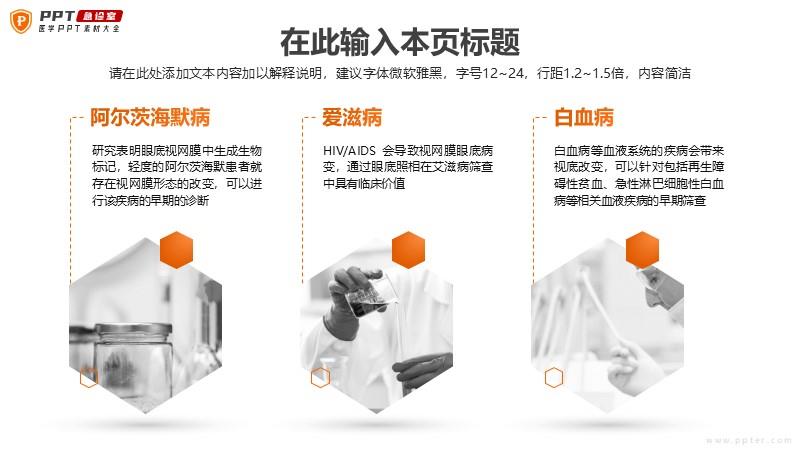 PPT 急诊室
医学PPT素材大全

在此输入本页标题

请在此处添加文本内容加以解释说明，建议字体微软雅黑，字号12~24，行距1.2~1.5倍，内容简洁

阿尔茨海默病

研究表明眼底视网膜中生成生物标记，轻度的阿尔茨海默患者就存在视网膜形态的改变，可以进行该疾病的早期的诊断

爱滋病

HIV/AIDS 会导致视网膜眼底病变，通过眼底照相在艾滋病筛查中具有临床价值

白血病

白血病等血液系统的疾病会带来视底改变，可以针对包括再生障碍性贫血、急性淋巴细胞性白血病等相关血液疾病的早期筛查

www.ppter.com