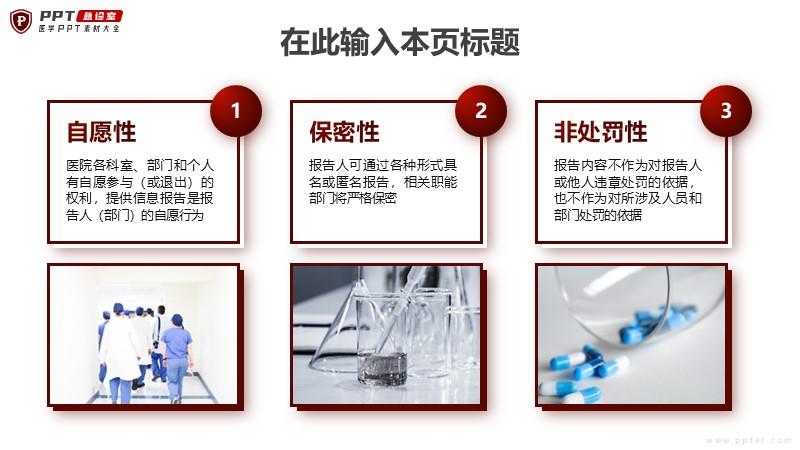 PPT 急诊室
医学PPT素材大全

在此输入本页标题

1
自愿性
医院各科室、部门和个人有自愿参与（或退出）的权利，提供信息报告是报告人（部门）的自愿行为

2
保密性
报告人可通过各种形式具名或匿名报告，相关职能部门将严格保密

3
非处罚性
报告内容不作为对报告人或他人违章处罚的依据，也不作为对所涉及人员和部门处罚的依据

www.ppter.com