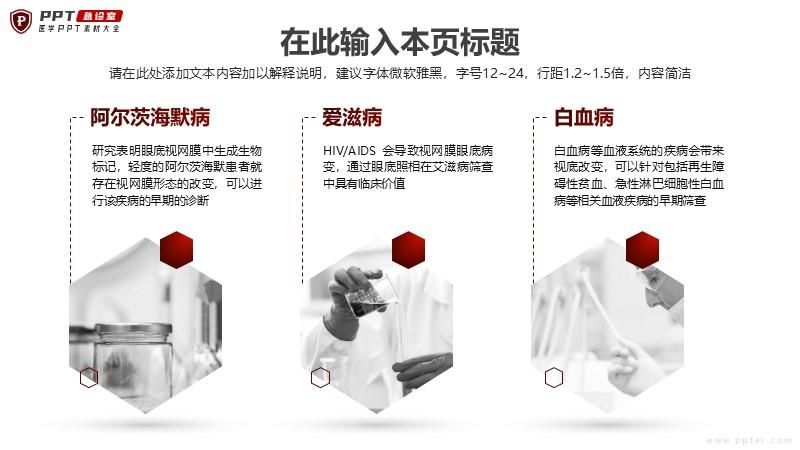 PPT 急诊室
医学PPT素材大全

在此输入本页标题

请在此处添加文本内容加以解释说明，建议字体微软雅黑，字号12~24，行距1.2~1.5倍，内容简洁

阿尔茨海默病

研究表明眼底视网膜中生成生物标记，轻度的阿尔茨海默患者就存在视网膜形态的改变，可以进行该疾病的早期的诊断

爱滋病

HIV/AIDS 会导致视网膜眼底病变，通过眼底照相在艾滋病筛查中具有临床价值

白血病

白血病等血液系统的疾病会带来视底改变，可以针对包括再生障碍性贫血、急性淋巴细胞性白血病等相关血液疾病的早期筛查

www.ppter.com