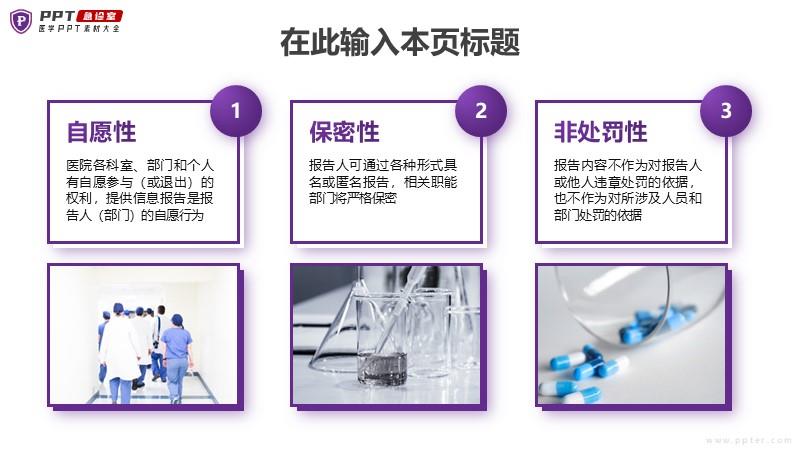 PPT 急诊室
医学PPT素材大全

在此输入本页标题

1
自愿性
医院各科室、部门和个人有自愿参与（或退出）的权利，提供信息报告是报告人（部门）的自愿行为

2
保密性
报告人可通过各种形式具名或匿名报告，相关职能部门将严格保密

3
非处罚性
报告内容不作为对报告人或他人违章处罚的依据，也不作为对所涉及人员和部门处罚的依据

www.ppter.com