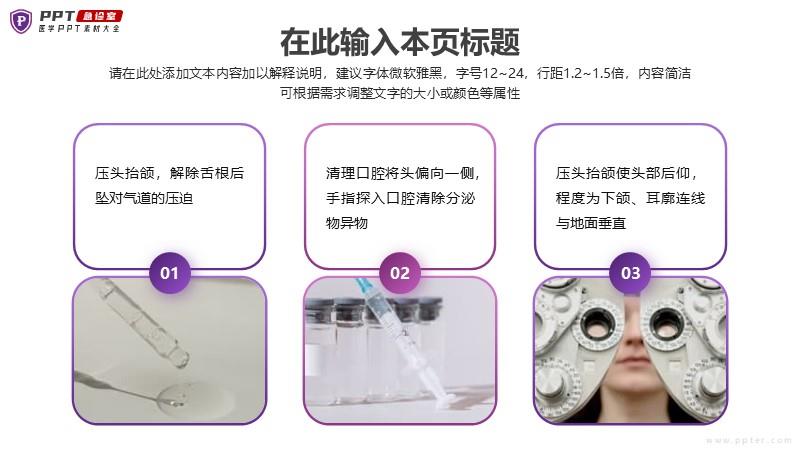 PPT 急诊室
医学PPT素材大全

在此输入本页标题

请在此处添加文本内容加以解释说明，建议字体微软雅黑，字号12~24，行距1.2~1.5倍，内容简洁
可根据需求调整文字的大小或颜色等属性

压头抬颌，解除舌根后坠对气道的压迫

01

清理口腔将头偏向一侧，手指探入口腔清除分泌物异物

02

压头抬颌使头部后仰，程度为下颌、耳廓连线与地面垂直

03

www.ppter.com