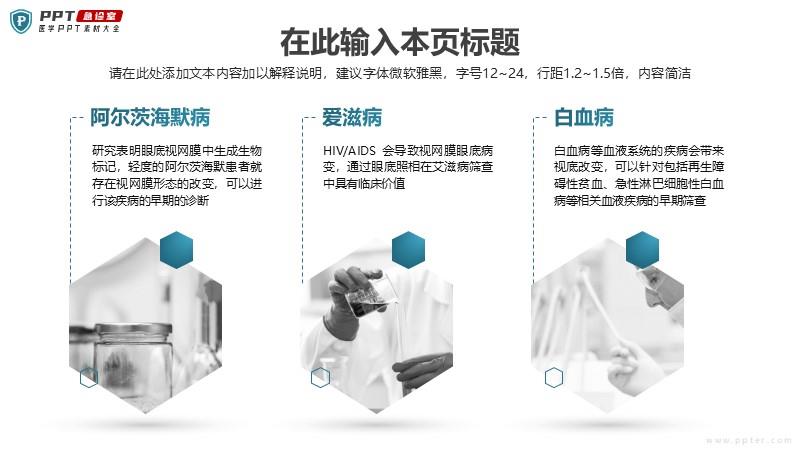 PPT 急诊室
医学PPT素材大全

在此输入本页标题

请在此处添加文本内容加以解释说明，建议字体微软雅黑，字号12~24，行距1.2~1.5倍，内容简洁

阿尔茨海默病

研究表明眼底视网膜中生成生物标记，轻度的阿尔茨海默患者就存在视网膜形态的改变，可以进行该疾病的早期的诊断

爱滋病

HIV/AIDS 会导致视网膜眼底病变，通过眼底照相在艾滋病筛查中具有临床价值

白血病

白血病等血液系统的疾病会带来视底改变，可以针对包括再生障碍性贫血、急性淋巴细胞性白血病等相关血液疾病的早期筛查

www.ppter.com