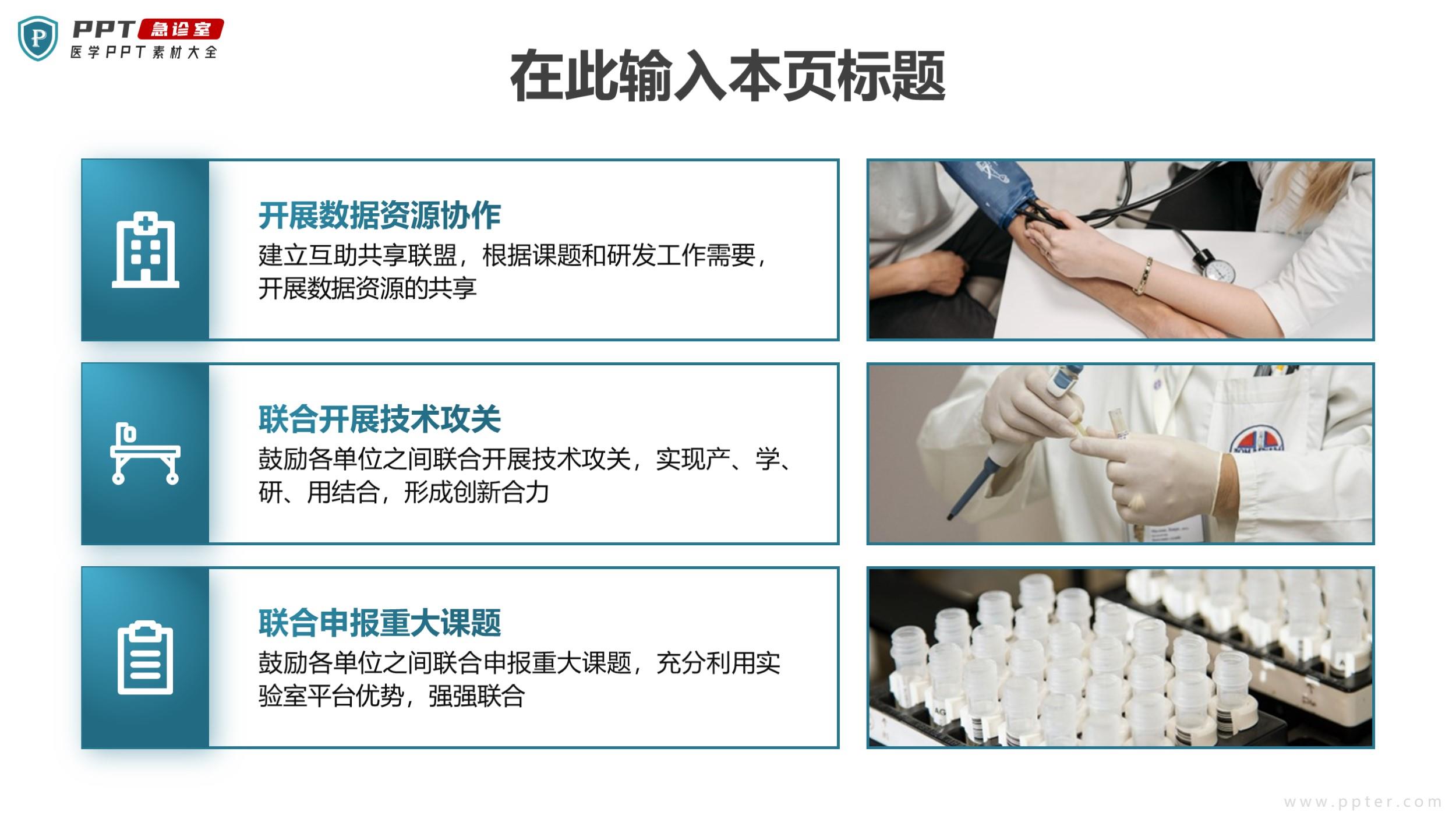 P PPT 急诊室
医学PPT素材大全

在此输入本页标题

开展数据资源协作
建立互助共享联盟，根据课题和研发工作需要，开展数据资源的共享

联合开展技术攻关
鼓励各单位之间联合开展技术攻关，实现产、学、研、用结合，形成创新合力

联合申报重大课题
鼓励各单位之间联合申报重大课题，充分利用实验室平台优势，强强联合

www.ppter.com