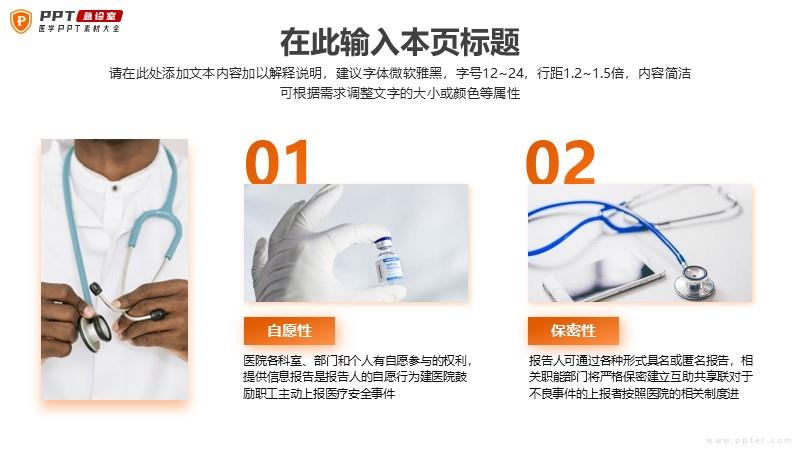 PPT 急诊室
医学PPT素材大全

在此输入本页标题

请在此处添加文本内容加以解释说明，建议字体微软雅黑，字号12~24，行距1.2~1.5倍，内容简洁可根据需求调整文字的大小或颜色等属性

01

自愿性

医院各科室、部门和个人有自愿参与的权利，提供信息报告是报告人的自愿行为建医院鼓励职工主动上报医疗安全事件

02

保密性

报告人可通过各种形式具名或匿名报告，相关职能部门将严格保密建立互助共享联对于不良事件的上报者按照医院的相关制度进

www.ppter.com