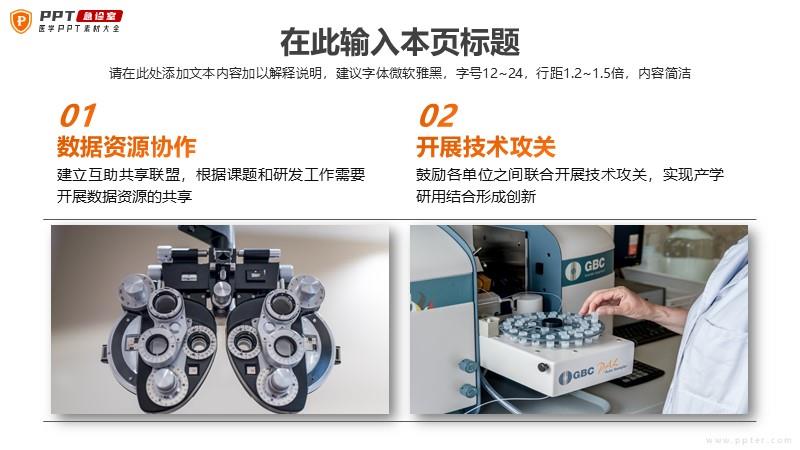 PPT 急诊室
医学PPT素材大全

在此输入本页标题

请在此处添加文本内容加以解释说明，建议字体微软雅黑，字号12~24，行距1.2~1.5倍，内容简洁

01
数据资源协作
建立互助共享联盟，根据课题和研发工作需要开展数据资源的共享

02
开展技术攻关
鼓励各单位之间联合开展技术攻关，实现产学研用结合形成创新

GBC

GBC PAL

www.ppter.com