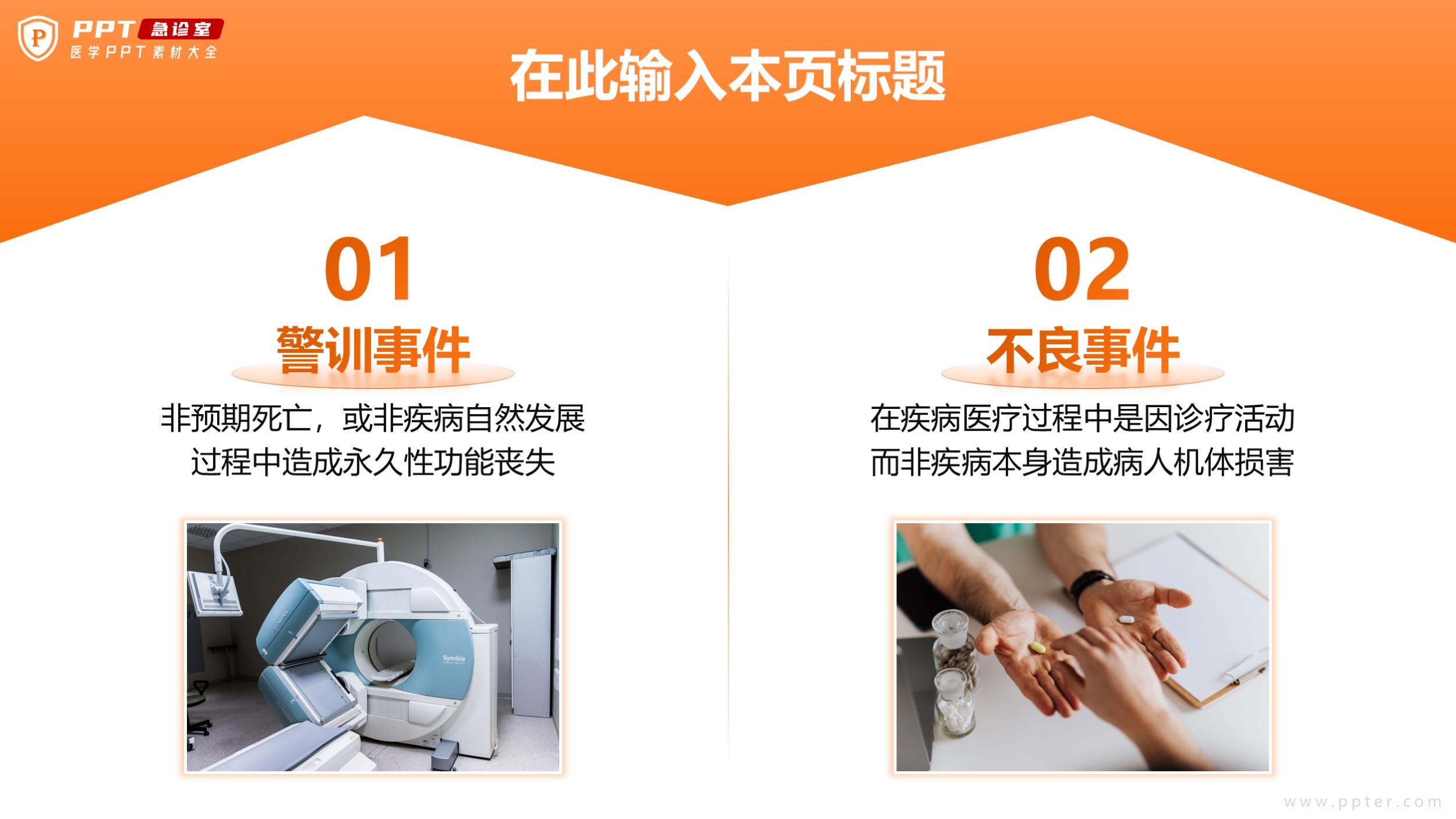 P PPT 急诊室
医学PPT素材大全

在此输入本页标题

01
警训事件
非预期死亡，或非疾病自然发展过程中造成永久性功能丧失

Symbia

02
不良事件
在疾病医疗过程中是因诊疗活动而非疾病本身造成病人机体损害

www.ppter.com